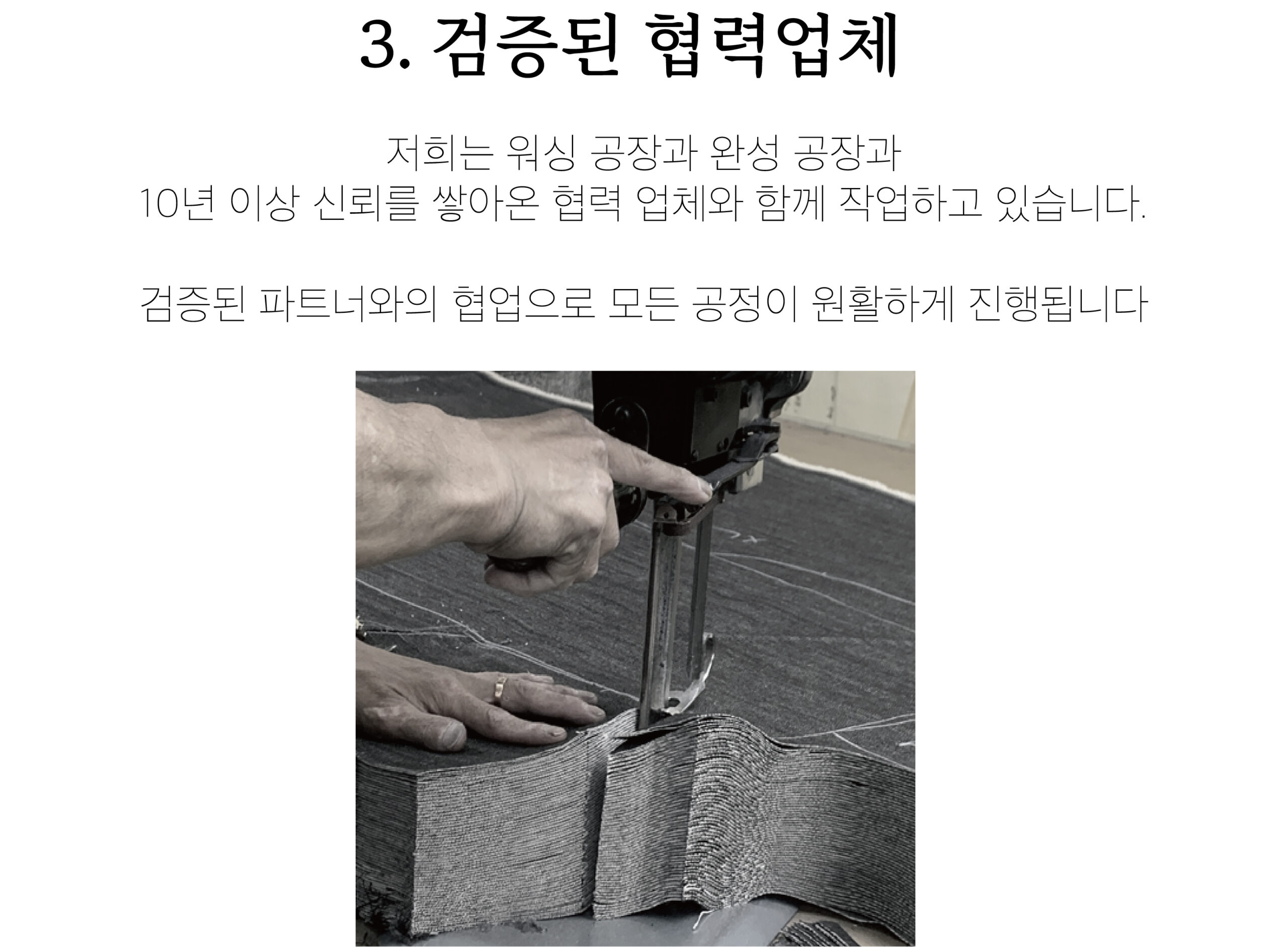 3. 검증된 협력업체

저희는 워싱 공장과 완성 공장과
10년 이상 신뢰를 쌓아온 협력 업체와 함께 작업하고 있습니다.

검증된 파트너와의 협업으로 모든 공정이 원활하게 진행됩니다